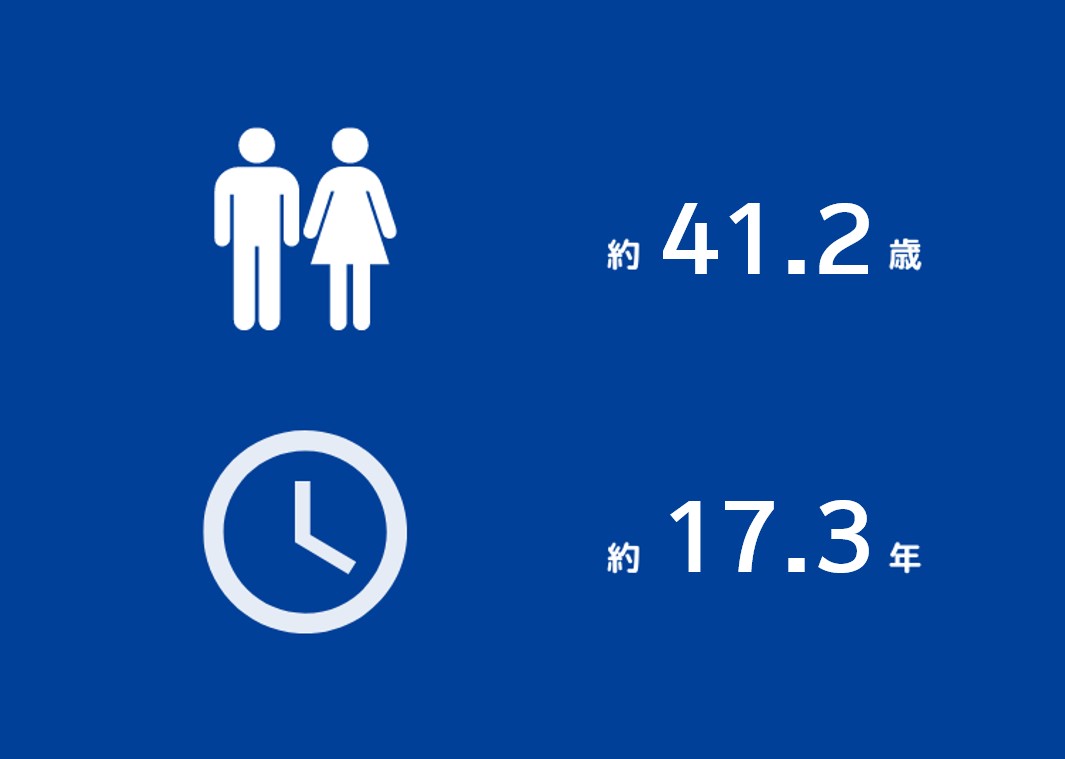 約 41.2 歳

約 17.3 年