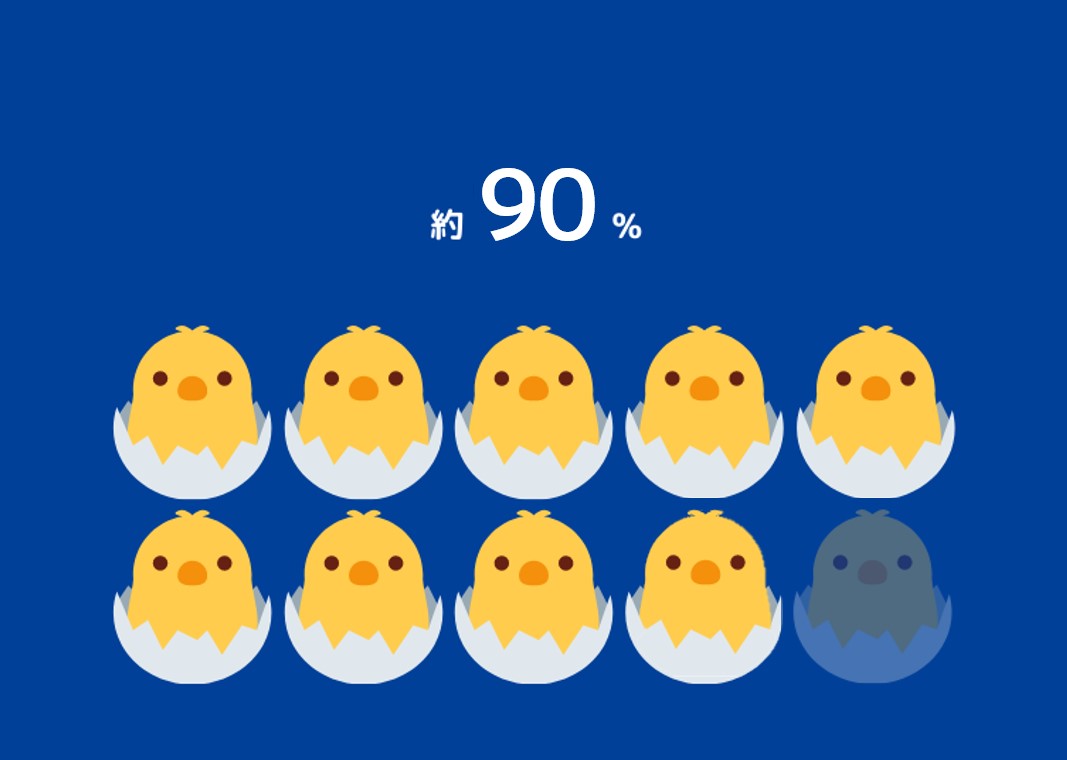 約 90 %