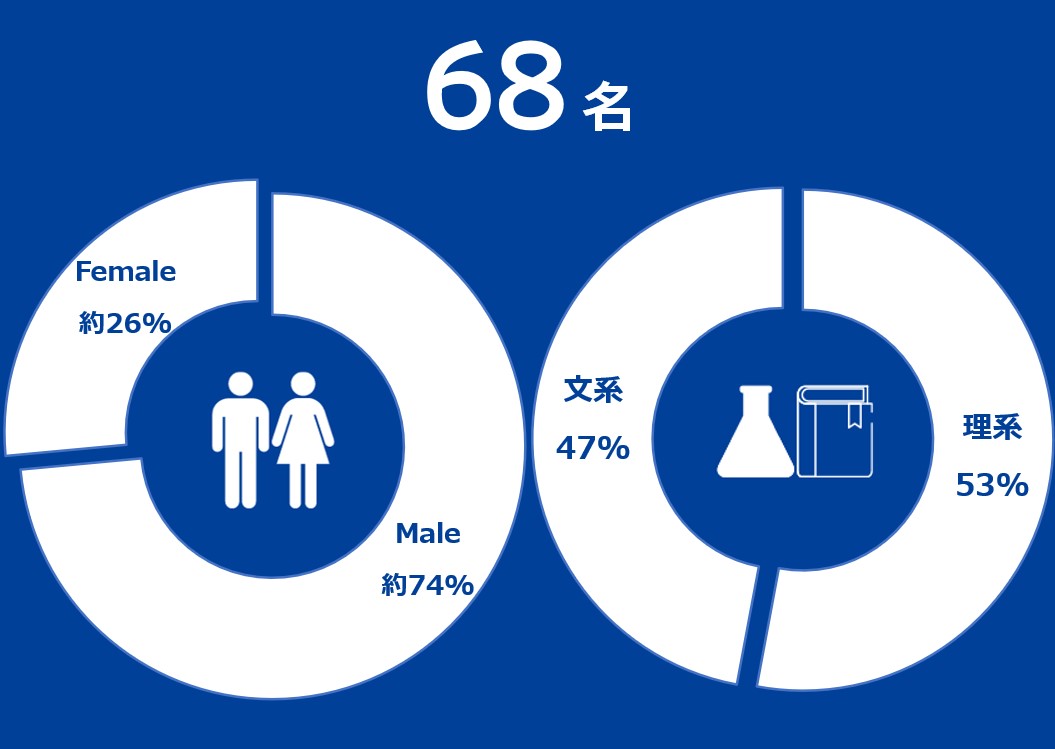 68 名

Female
約26%

Male
約74%

文系
47%

理系
53%